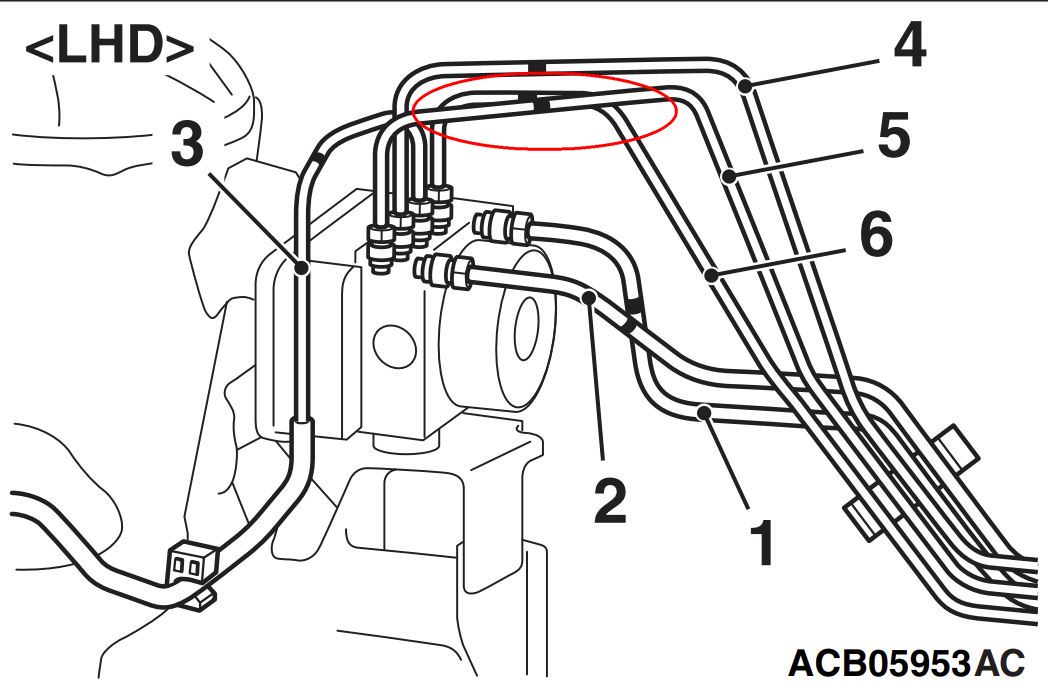 <LHD>
4
3
5
6
2
1
ACB05953AC